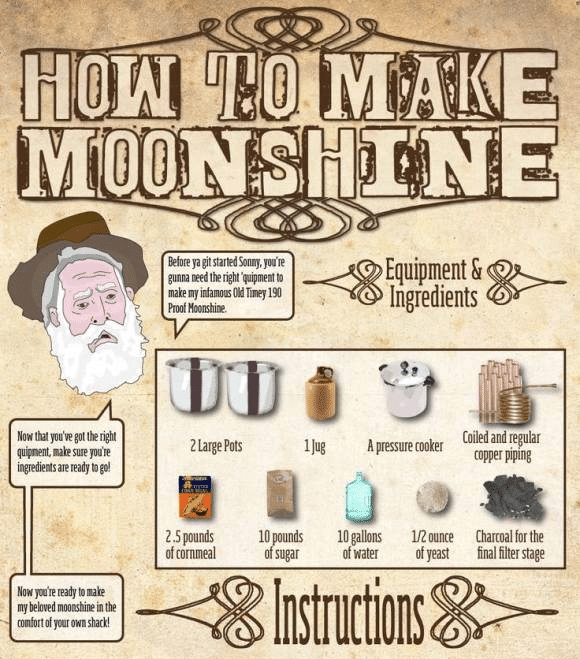 HOW TO MAKE MOONSHINE

Before ya git started Sonny, you're gunna need the right 'quipment to make my infamous Old Timey 190 Proof Moonshine.

Equipment & Ingredients

2 Large Pots

1 Jug

A pressure cooker

Coiled and regular copper piping

Now that you've got the right quipment, make sure you're ingredients are ready to go!

2.5 pounds of cornmeal

10 pounds of sugar

10 gallons of water

1/2 ounce of yeast

Charcoal for the final filter stage

Now you're ready to make my beloved moonshine in the comfort of your own shack!

Instructions